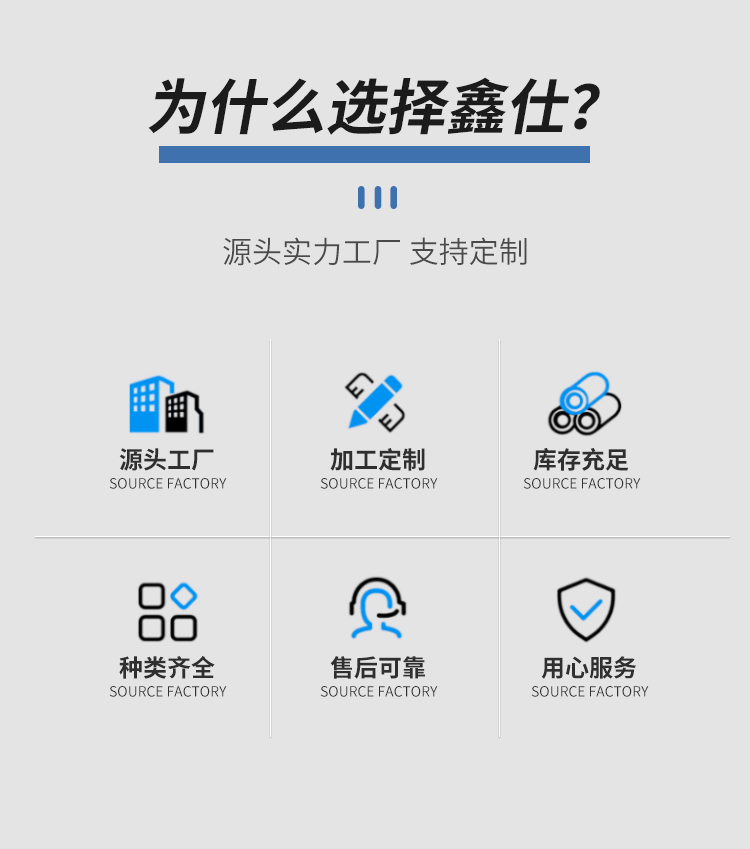 为什么选择鑫仕？

源头实力工厂 支持定制

源头工厂
SOURCE FACTORY

加工定制
SOURCE FACTORY

库存充足
SOURCE FACTORY

种类齐全
SOURCE FACTORY

售后可靠
SOURCE FACTORY

用心服务
SOURCE FACTORY